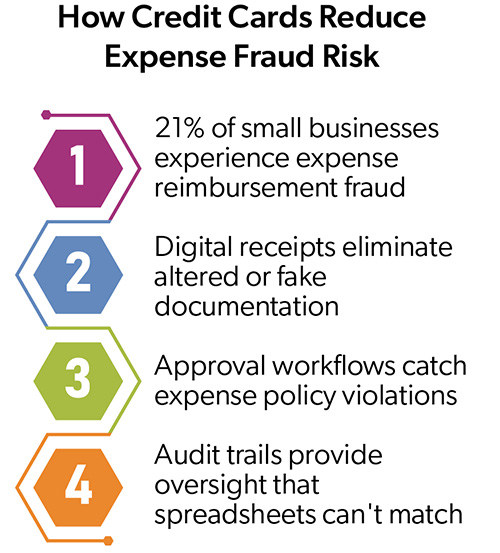 How Credit Cards Reduce Expense Fraud Risk

1
21% of small businesses experience expense reimbursement fraud

2
Digital receipts eliminate altered or fake documentation

3
Approval workflows catch expense policy violations

4
Audit trails provide oversight that spreadsheets can't match