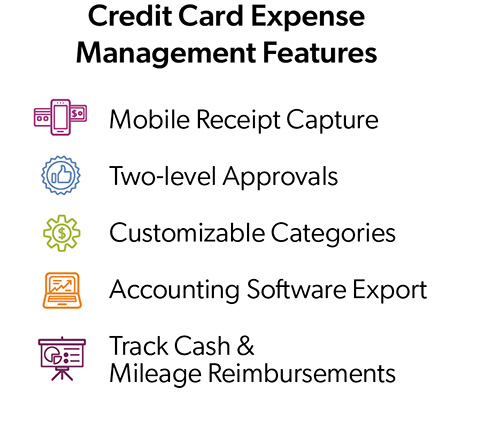 Credit Card Expense Management Features

Mobile Receipt Capture

Two-level Approvals

Customizable Categories

Accounting Software Export

Track Cash & Mileage Reimbursements